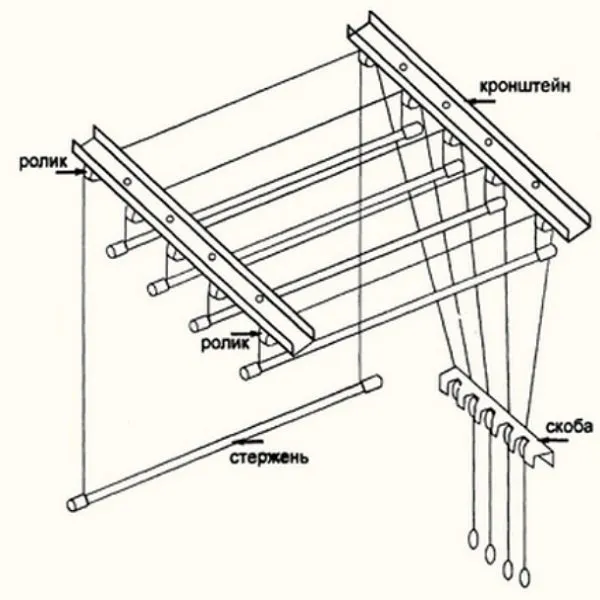 кронштейн
ролик
ролик
скоба
стержень